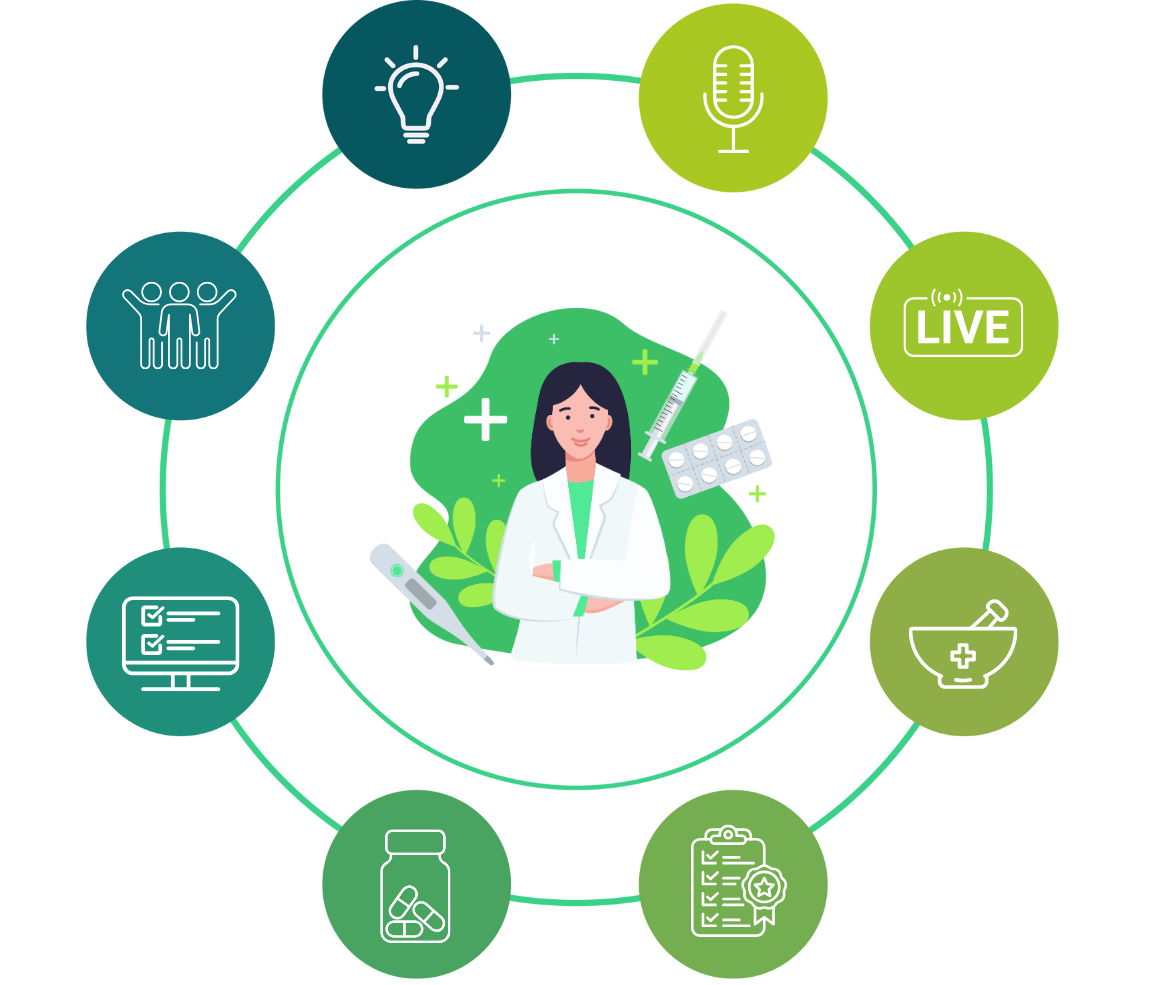 LIVE